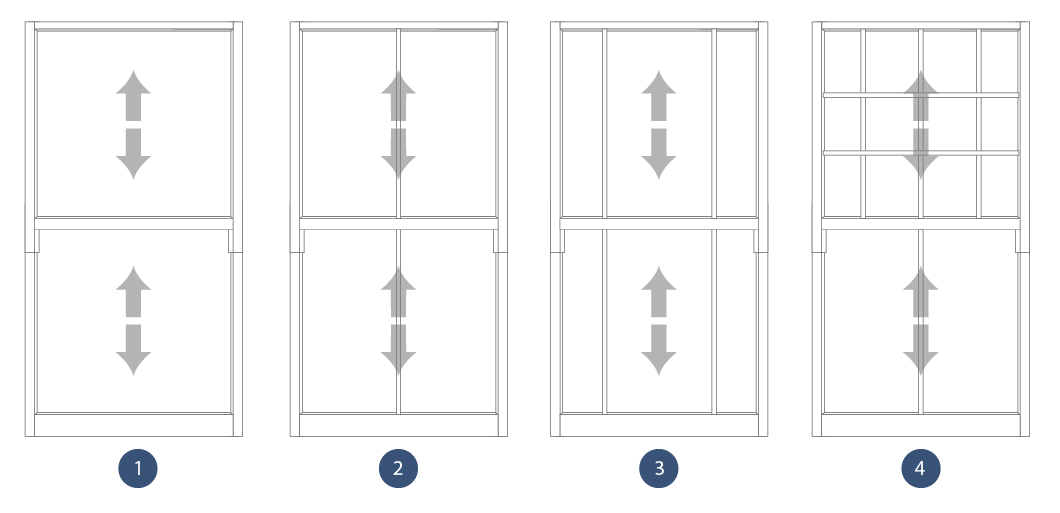 1

2

3

4